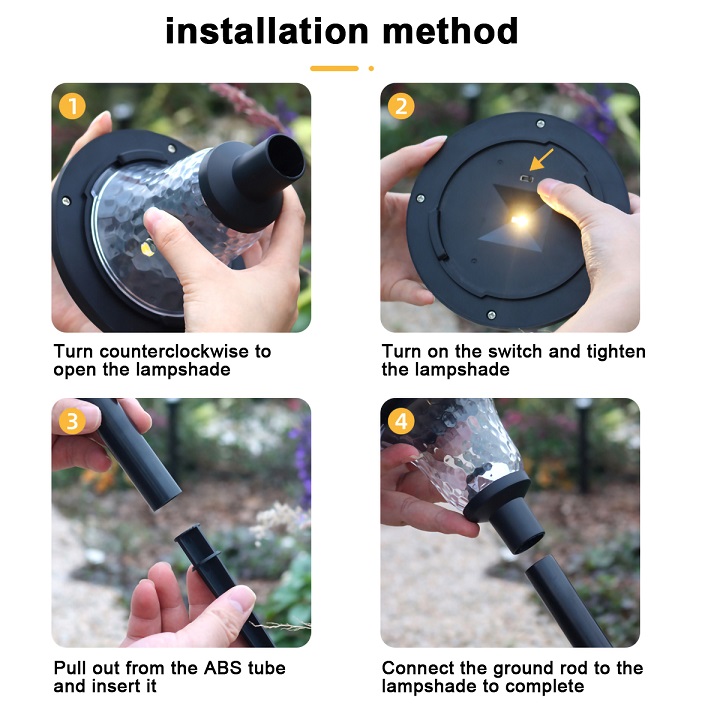 installation method

1

Turn counterclockwise to open the lampshade

2

Turn on the switch and tighten the lampshade

3

Pull out from the ABS tube and insert it

4

Connect the ground rod to the lampshade to complete